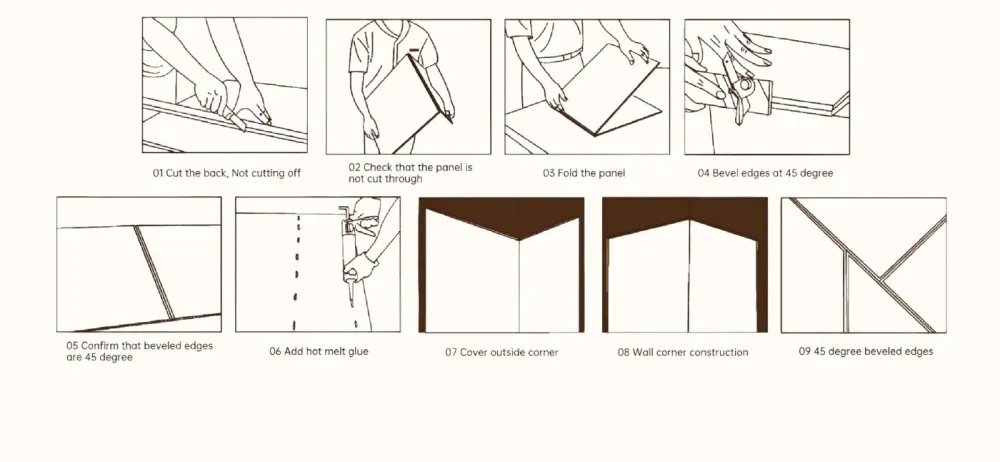 01 Cut the back, Not cutting off

02 Check that the panel is not cut through

03 Fold the panel

04 Bevel edges at 45 degree

05 Confirm that beveled edges are 45 degree

06 Add hot melt glue

07 Cover outside corner

08 Wall corner construction

09 45 degree beveled edges